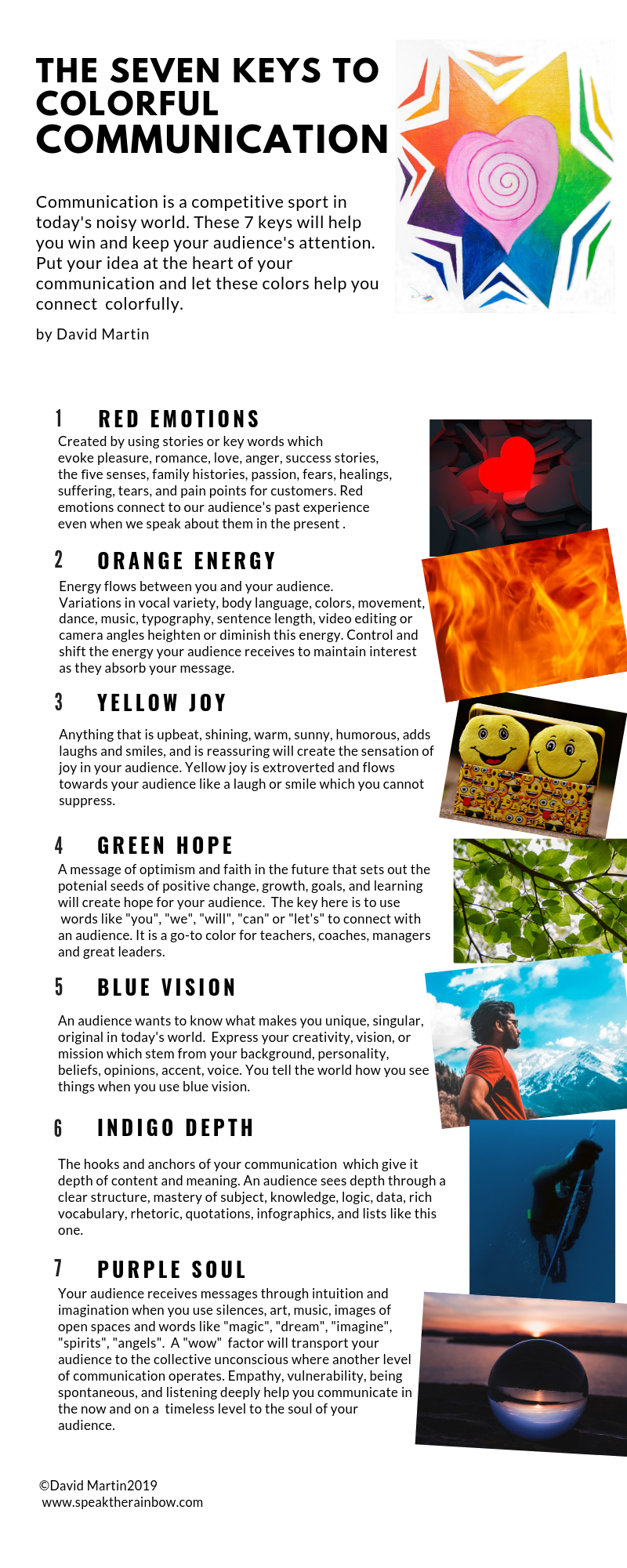 THE SEVEN KEYS TO COLORFUL COMMUNICATION

Communication is a competitive sport in today's noisy world. These 7 keys will help you win and keep your audience's attention. Put your idea at the heart of your communication and let these colors help you connect colorfully.

by David Martin

1 RED EMOTIONS
Created by using stories or key words which evoke pleasure, romance, love, anger, success stories, the five senses, family histories, passion, fears, healings, suffering, tears, and pain points for customers. Red emotions connect to our audience's past experience even when we speak about them in the present .

2 ORANGE ENERGY
Energy flows between you and your audience. Variations in vocal variety, body language, colors, movement, dance, music, typography, sentence length, video editing or camera angles heighten or diminish this energy. Control and shift the energy your audience receives to maintain interest as they absorb your message.

3 YELLOW JOY
Anything that is upbeat, shining, warm, sunny, humorous, adds laughs and smiles, and is reassuring will create the sensation of joy in your audience. Yellow joy is extroverted and flows towards your audience like a laugh or smile which you cannot suppress.

4 GREEN HOPE
A message of optimism and faith in the future that sets out the potenial seeds of positive change, growth, goals, and learning will create hope for your audience. The key here is to use words like "you", "we", "will", "can" or "let's" to connect with an audience. It is a go-to color for teachers, coaches, managers and great leaders.

5 BLUE VISION
An audience wants to know what makes you unique, singular, original in today's world. Express your creativity, vision, or mission which stem from your background, personality, beliefs, opinions, accent, voice. You tell the world how you see things when you use blue vision.

6 INDIGO DEPTH
The hooks and anchors of your communication which give it depth of content and meaning. An audience sees depth through a clear structure, mastery of subject, knowledge, logic, data, rich vocabulary, rhetoric, quotations, infographics, and lists like this one.

7 PURPLE SOUL
Your audience receives messages through intuition and imagination when you use silences, art, music, images of open spaces and words like "magic", "dream", "imagine", "spirits", "angels". A "wow" factor will transport your audience to the collective unconscious where another level of communication operates. Empathy, vulnerability, being spontaneous, and listening deeply help you communicate in the now and on a timeless level to the soul of your audience.

©David Martin2019
www.speaktherainbow.com